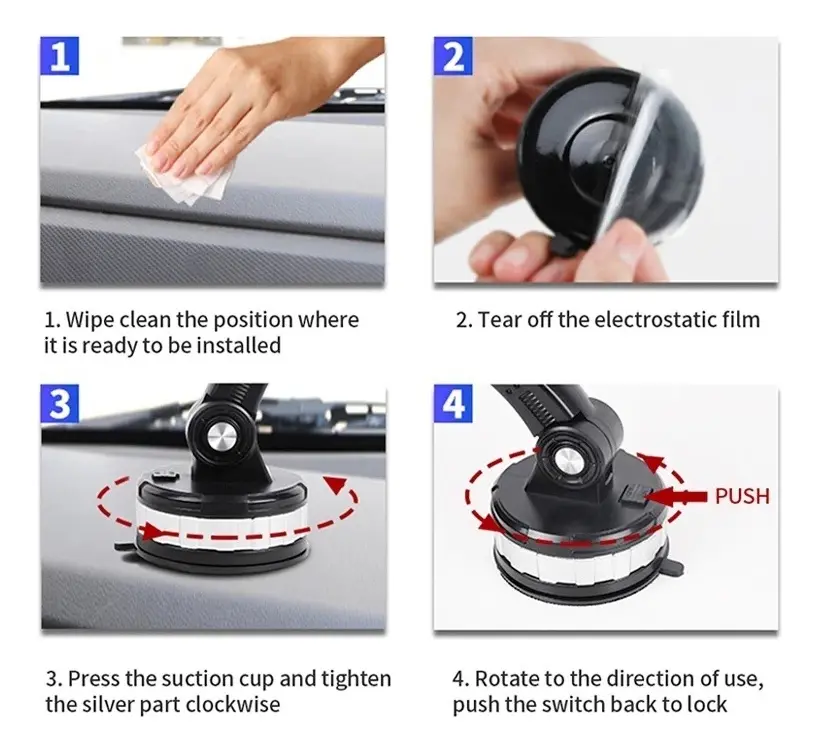 1

1. Wipe clean the position where it is ready to be installed

2

2. Tear off the electrostatic film

3

3. Press the suction cup and tighten the silver part clockwise

4

PUSH

4. Rotate to the direction of use, push the switch back to lock